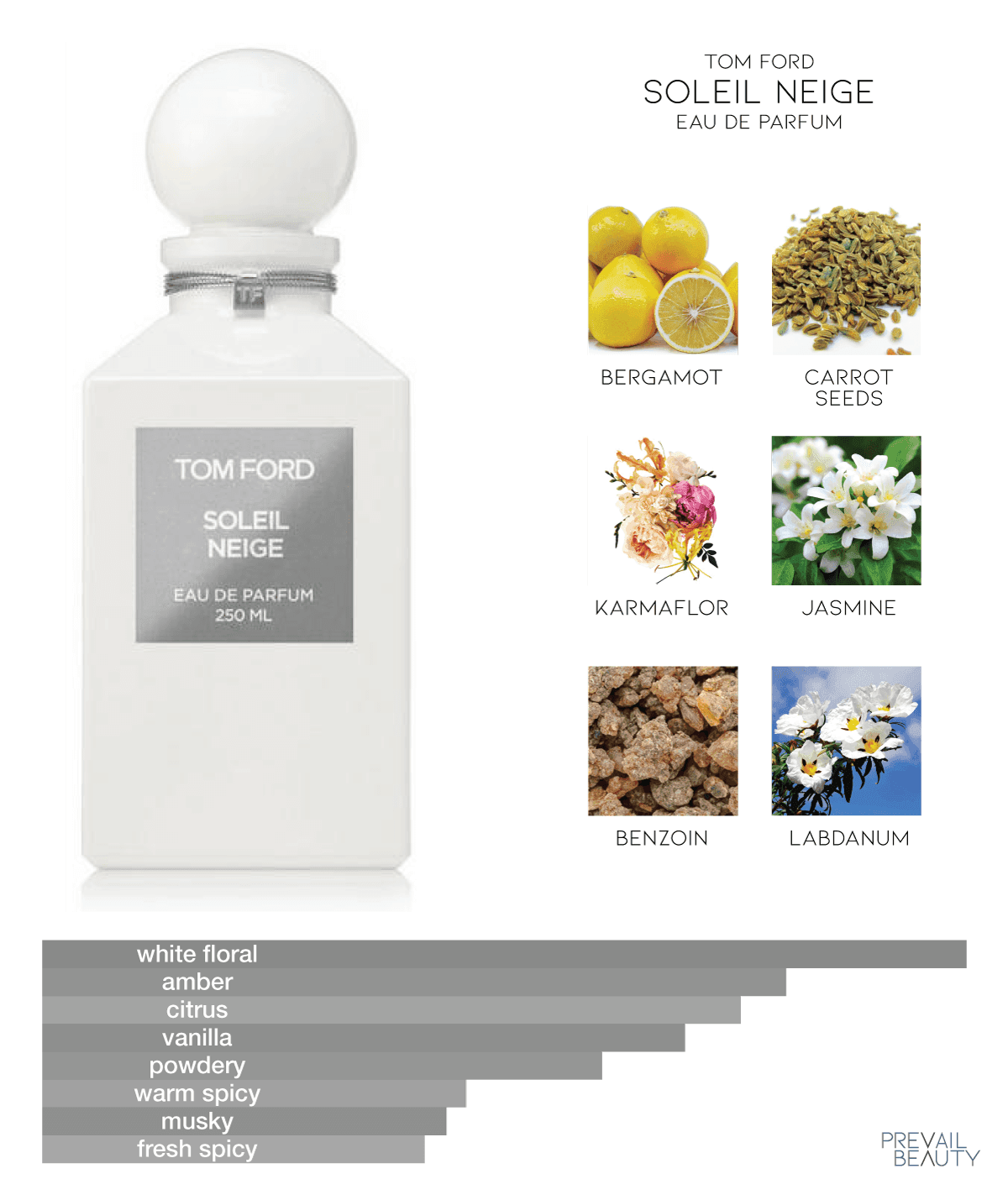 TF

TOM FORD

SOLEIL NEIGE

EAU DE PARFUM
250 ML

TOM FORD
SOLEIL NEIGE
EAU DE PARFUM

BERGAMOT

CARROT SEEDS

KARMAFLOR

JASMINE

BENZOIN

LABDANUM

white floral
amber
citrus
vanilla
powdery
warm spicy
musky
fresh spicy

PREVAIL
BEAUTY